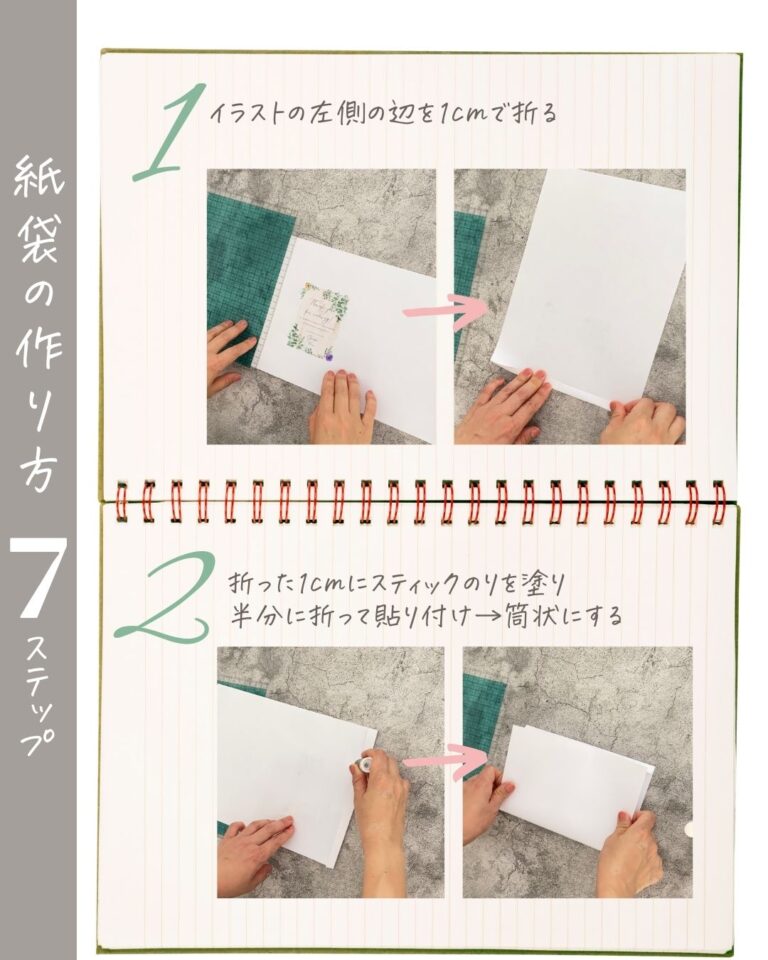 紙袋の作り方

7ステップ

1 イラストの左側の辺を1cmで折る

2 折った1cmにスティックのりを塗り
半分に折って貼り付け→筒状にする